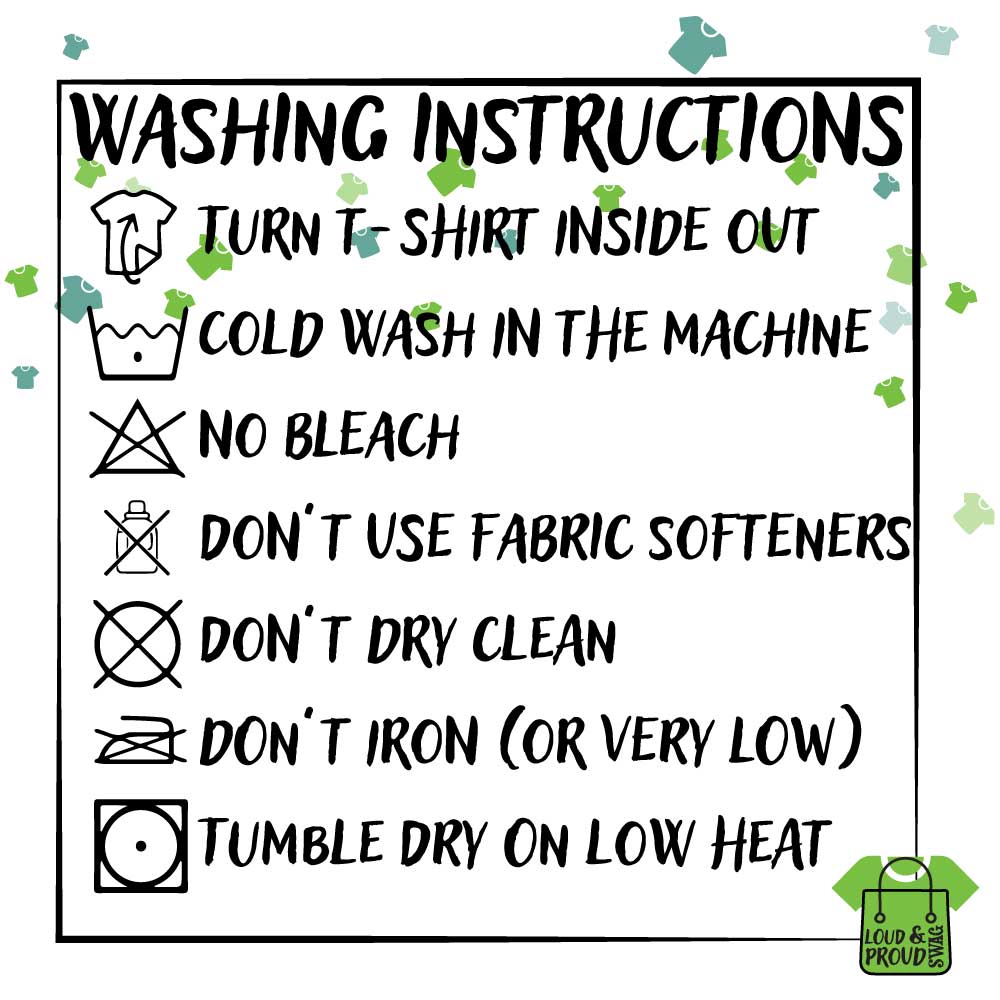 WASHING INSTRUCTIONS

TURN T-SHIRT INSIDE OUT

COLD WASH IN THE MACHINE

NO BLEACH

DON'T USE FABRIC SOFTENERS

DON'T DRY CLEAN

DON'T IRON (OR VERY LOW)

TUMBLE DRY ON LOW HEAT

LOUD & PROUD SWAG